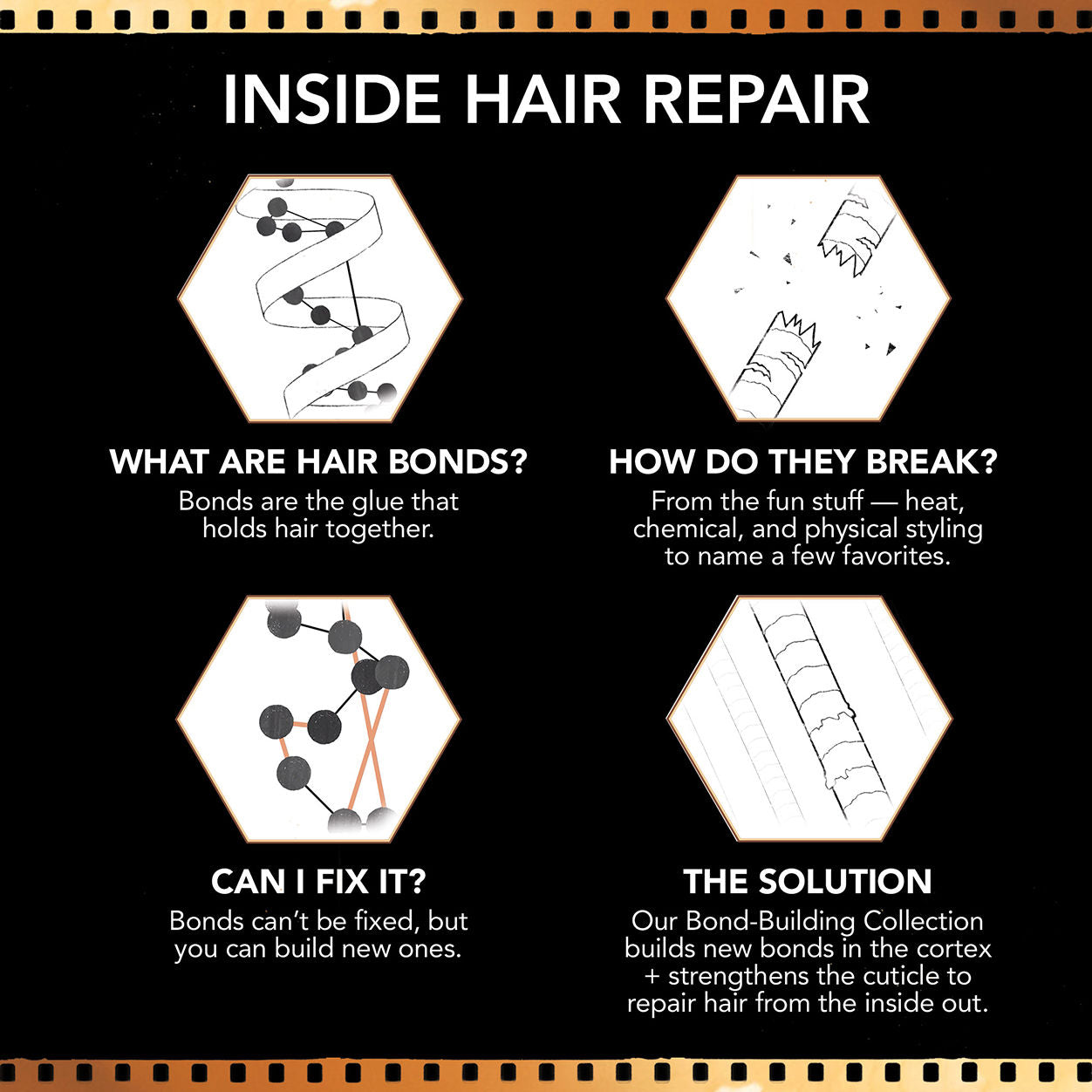 INSIDE HAIR REPAIR

WHAT ARE HAIR BONDS?
Bonds are the glue that holds hair together.

HOW DO THEY BREAK?
From the fun stuff — heat, chemical, and physical styling to name a few favorites.

CAN I FIX IT?
Bonds can't be fixed, but you can build new ones.

THE SOLUTION
Our Bond-Building Collection builds new bonds in the cortex + strengthens the cuticle to repair hair from the inside out.