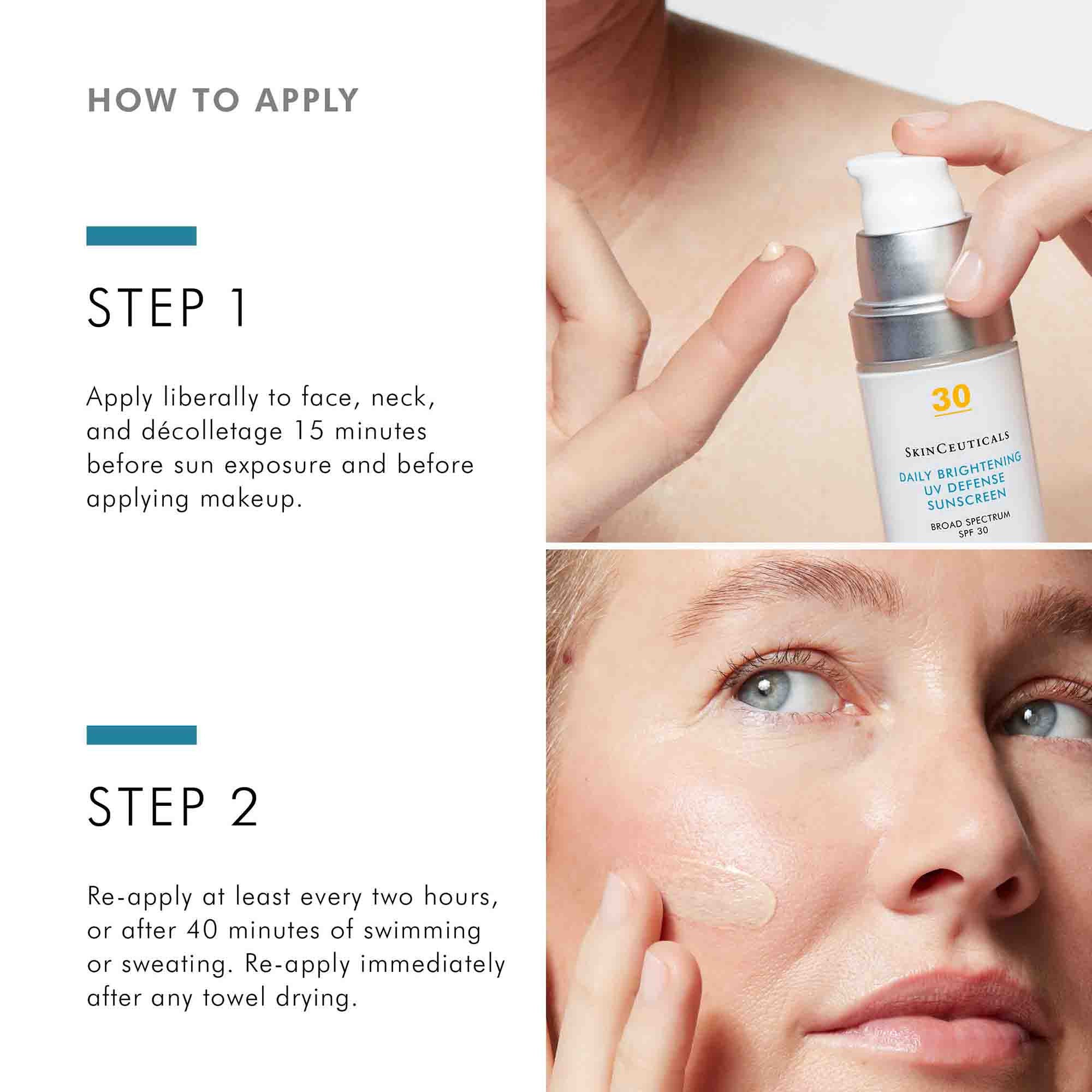 HOW TO APPLY

STEP 1

Apply liberally to face, neck, and décolletage 15 minutes before sun exposure and before applying makeup.

STEP 2

Re-apply at least every two hours, or after 40 minutes of swimming or sweating. Re-apply immediately after any towel drying.

30

SKINCEUTICALS

DAILY BRIGHTENING UV DEFENSE SUNSCREEN

BROAD SPECTRUM SPF 30