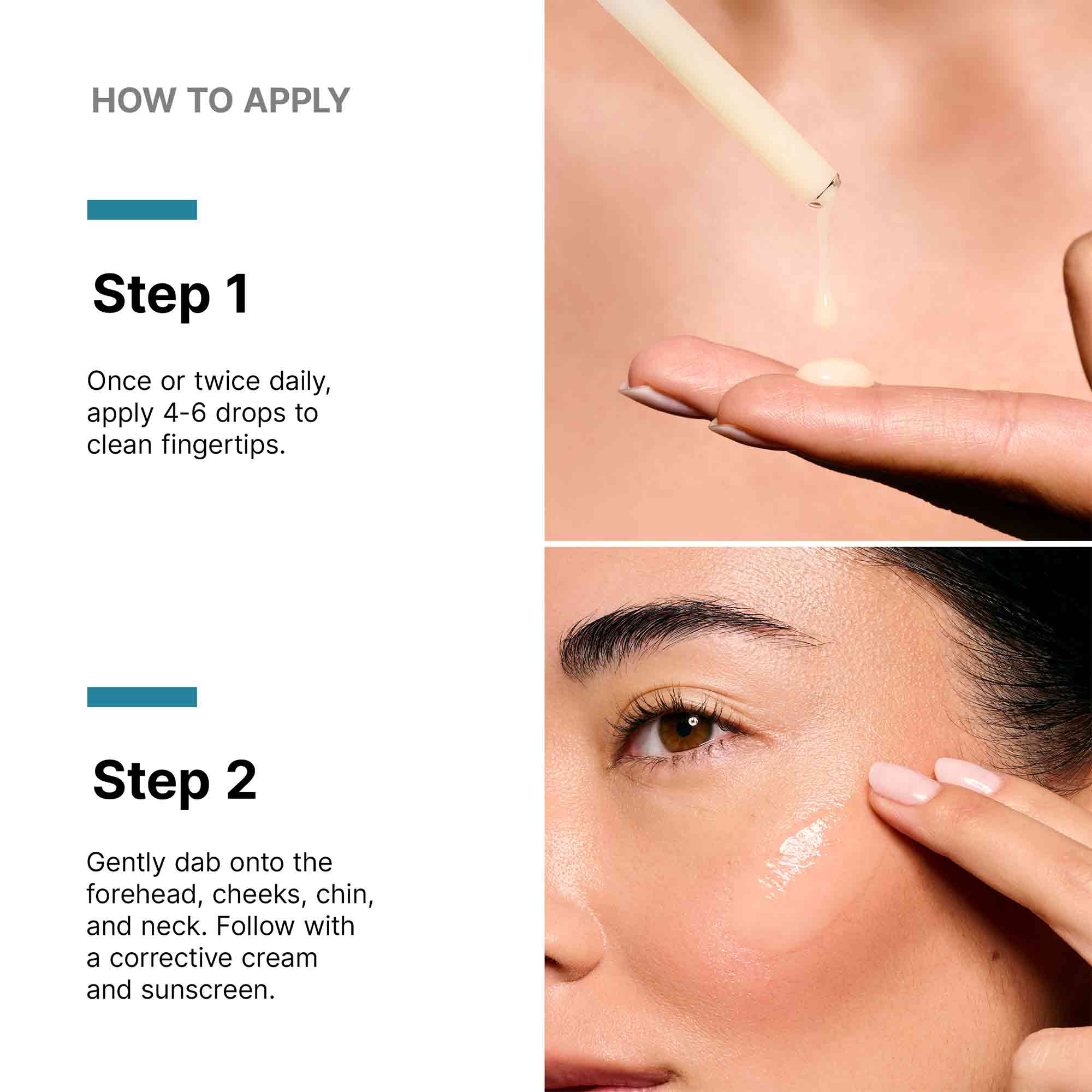 HOW TO APPLY

Step 1

Once or twice daily, apply 4-6 drops to clean fingertips.

Step 2

Gently dab onto the forehead, cheeks, chin, and neck. Follow with a corrective cream and sunscreen.