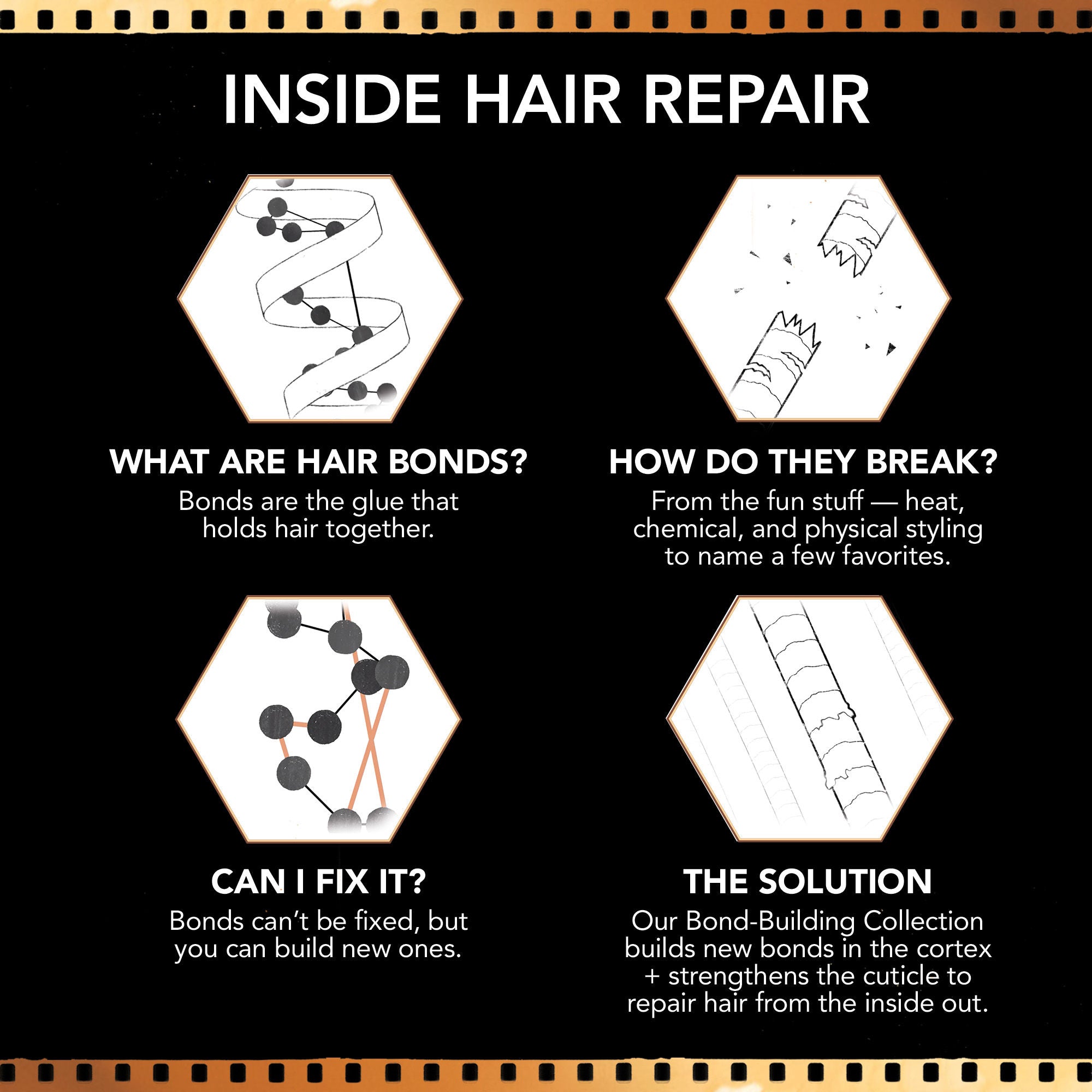 INSIDE HAIR REPAIR

WHAT ARE HAIR BONDS?
Bonds are the glue that holds hair together.

HOW DO THEY BREAK?
From the fun stuff — heat, chemical, and physical styling to name a few favorites.

CAN I FIX IT?
Bonds can't be fixed, but you can build new ones.

THE SOLUTION
Our Bond-Building Collection builds new bonds in the cortex + strengthens the cuticle to repair hair from the inside out.