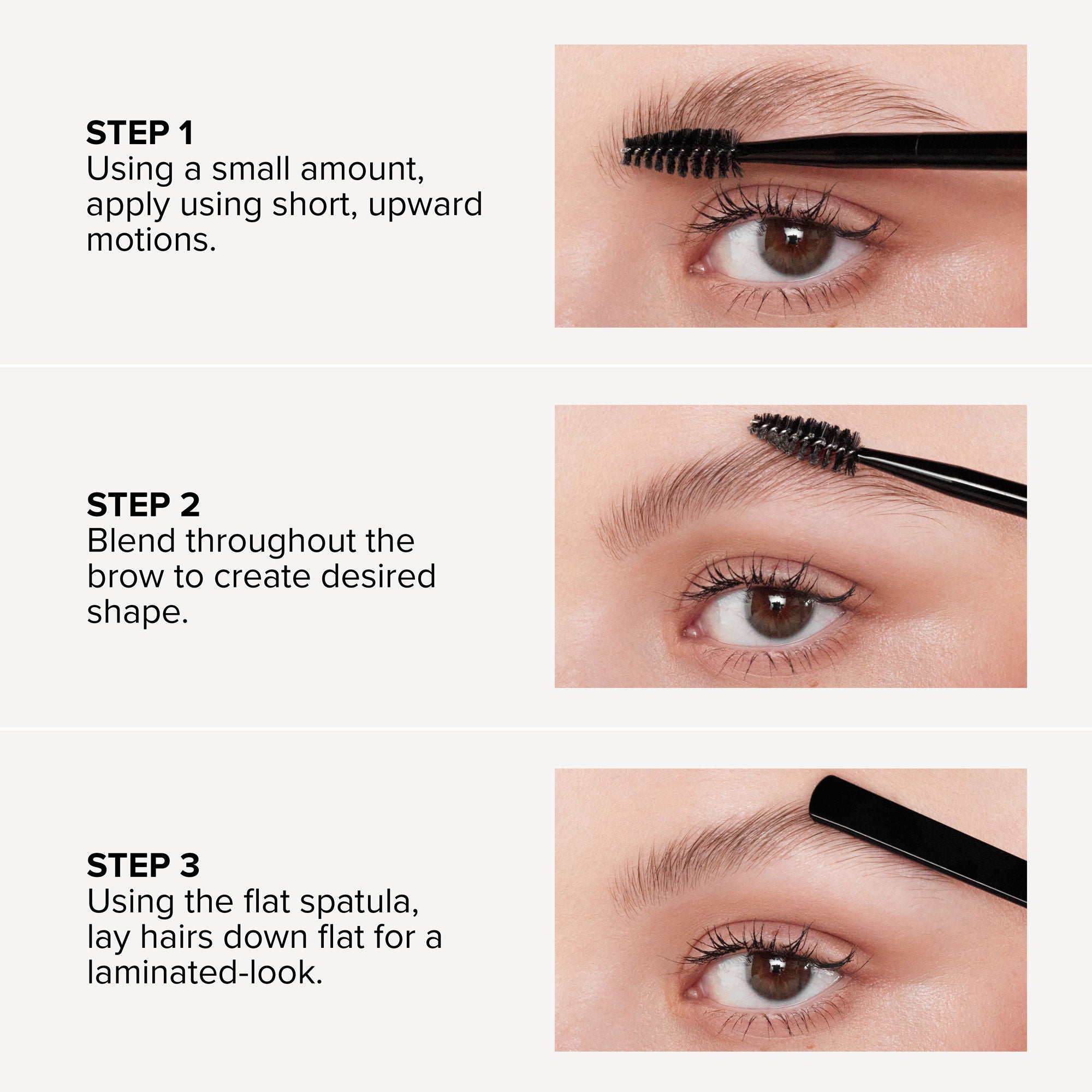 STEP 1
Using a small amount, apply using short, upward motions.

STEP 2
Blend throughout the brow to create desired shape.

STEP 3
Using the flat spatula, lay hairs down flat for a laminated-look.