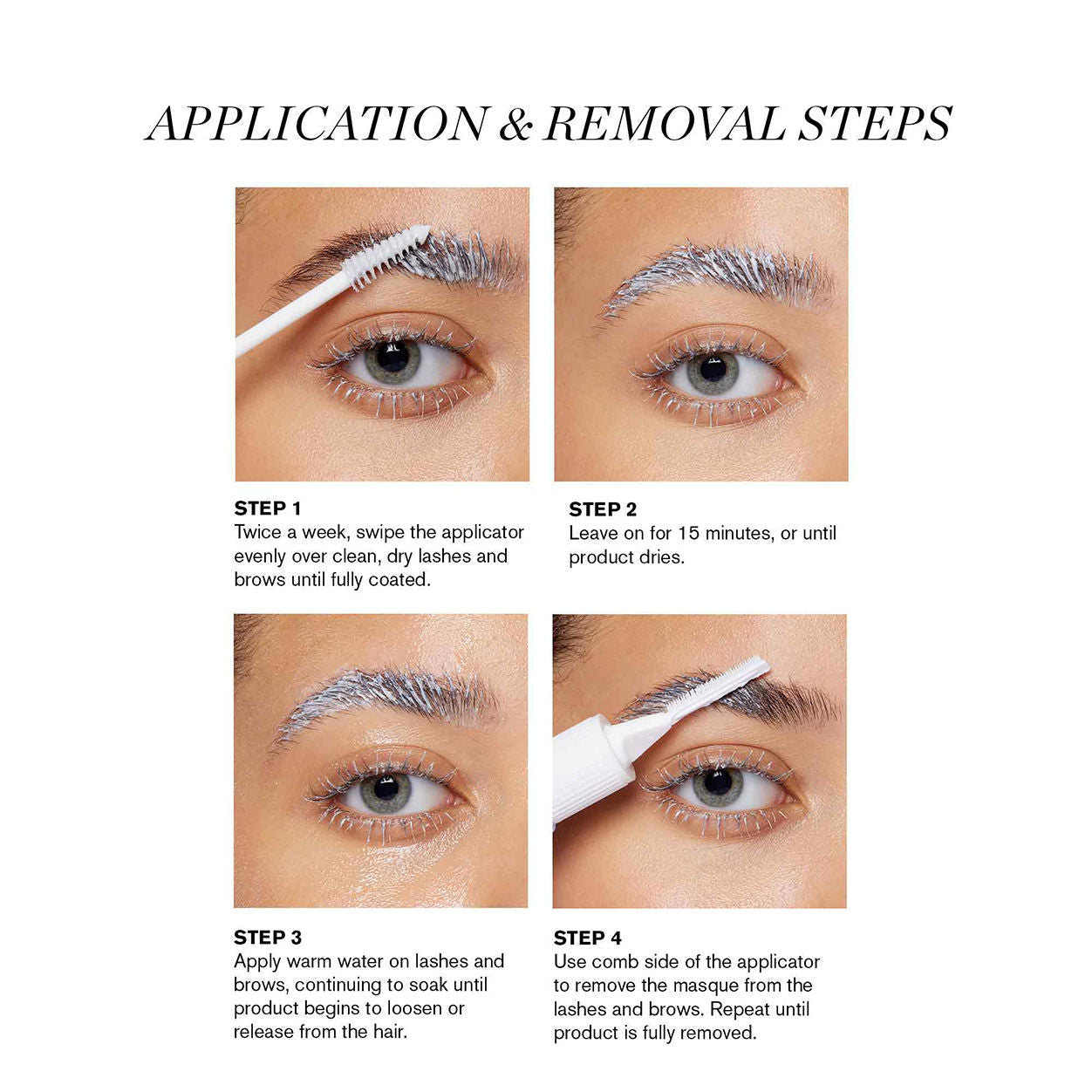 APPLICATION & REMOVAL STEPS

STEP 1
Twice a week, swipe the applicator evenly over clean, dry lashes and brows until fully coated.

STEP 2
Leave on for 15 minutes, or until product dries.

STEP 3
Apply warm water on lashes and brows, continuing to soak until product begins to loosen or release from the hair.

STEP 4
Use comb side of the applicator to remove the masque from the lashes and brows. Repeat until product is fully removed.