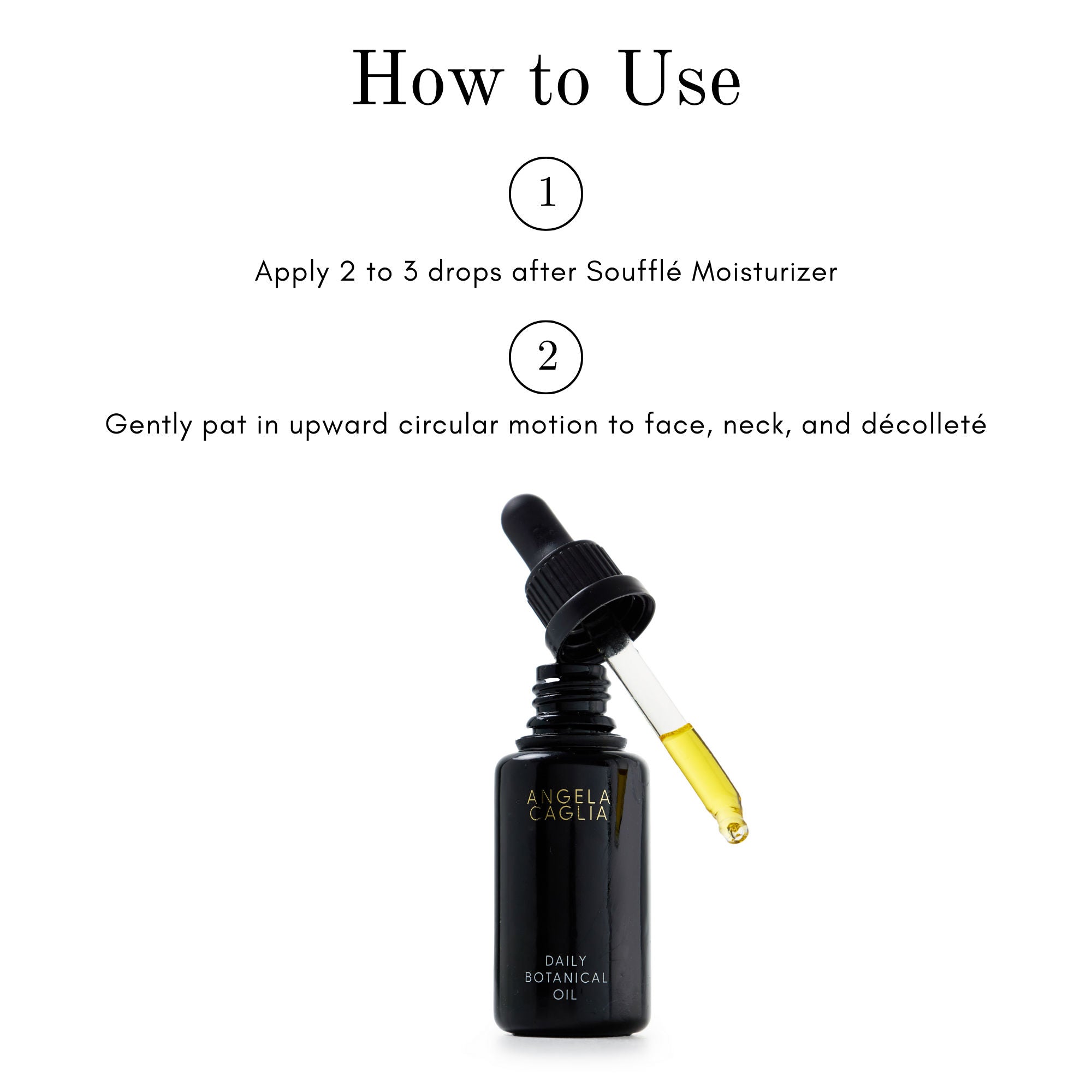 How to Use

1

Apply 2 to 3 drops after Soufflé Moisturizer

2

Gently pat in upward circular motion to face, neck, and décolleté

ANGELA CAGLIA

DAILY BOTANICAL OIL