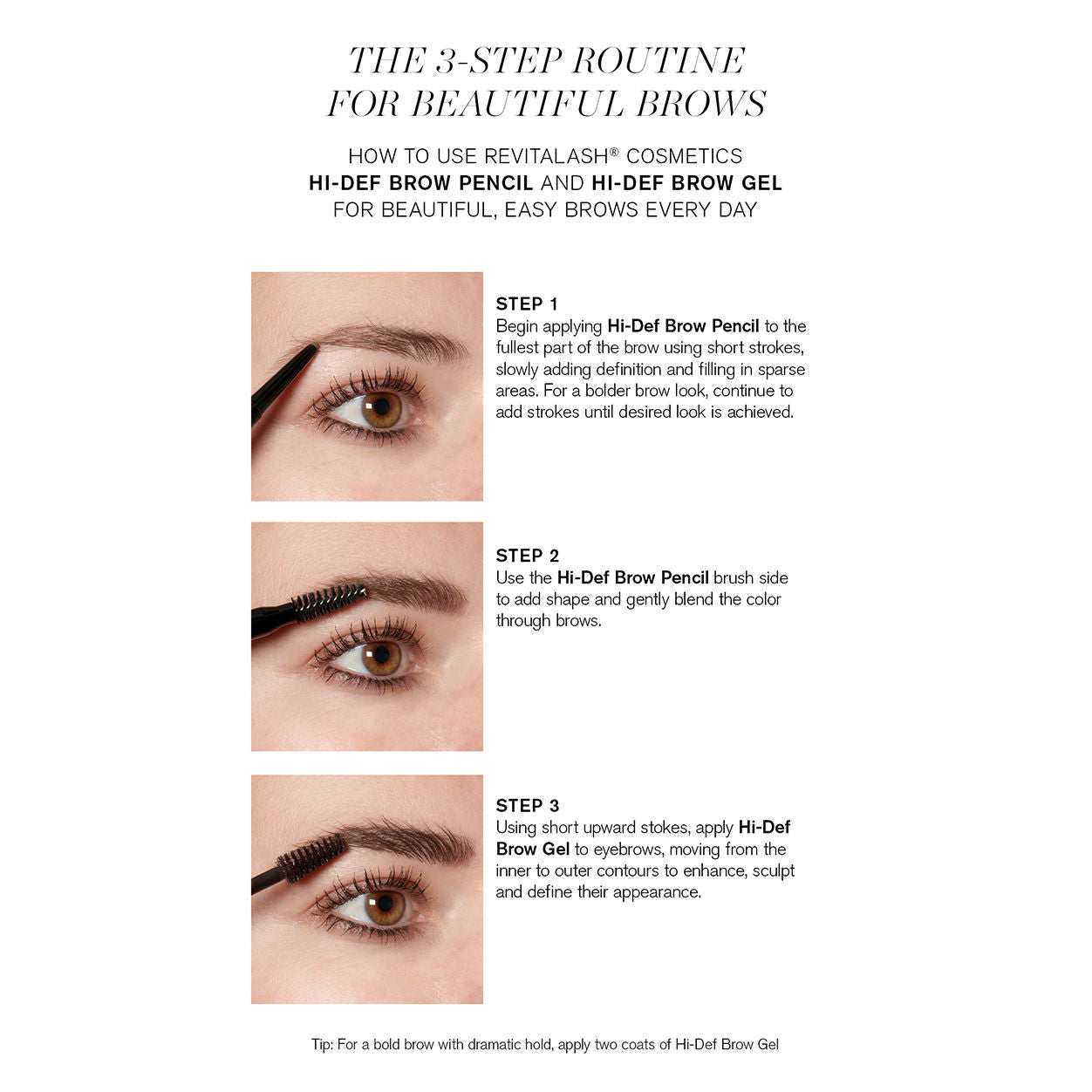 THE 3-STEP ROUTINE FOR BEAUTIFUL BROWS

HOW TO USE REVITALASH® COSMETICS HI-DEF BROW PENCIL AND HI-DEF BROW GEL FOR BEAUTIFUL, EASY BROWS EVERY DAY

STEP 1
Begin applying Hi-Def Brow Pencil to the fullest part of the brow using short strokes, slowly adding definition and filling in sparse areas. For a bolder brow look, continue to add strokes until desired look is achieved.

STEP 2
Use the Hi-Def Brow Pencil brush side to add shape and gently blend the color through brows.

STEP 3
Using short upward stokes, apply Hi-Def Brow Gel to eyebrows, moving from the inner to outer contours to enhance, sculpt and define their appearance.

Tip: For a bold brow with dramatic hold, apply two coats of Hi-Def Brow Gel