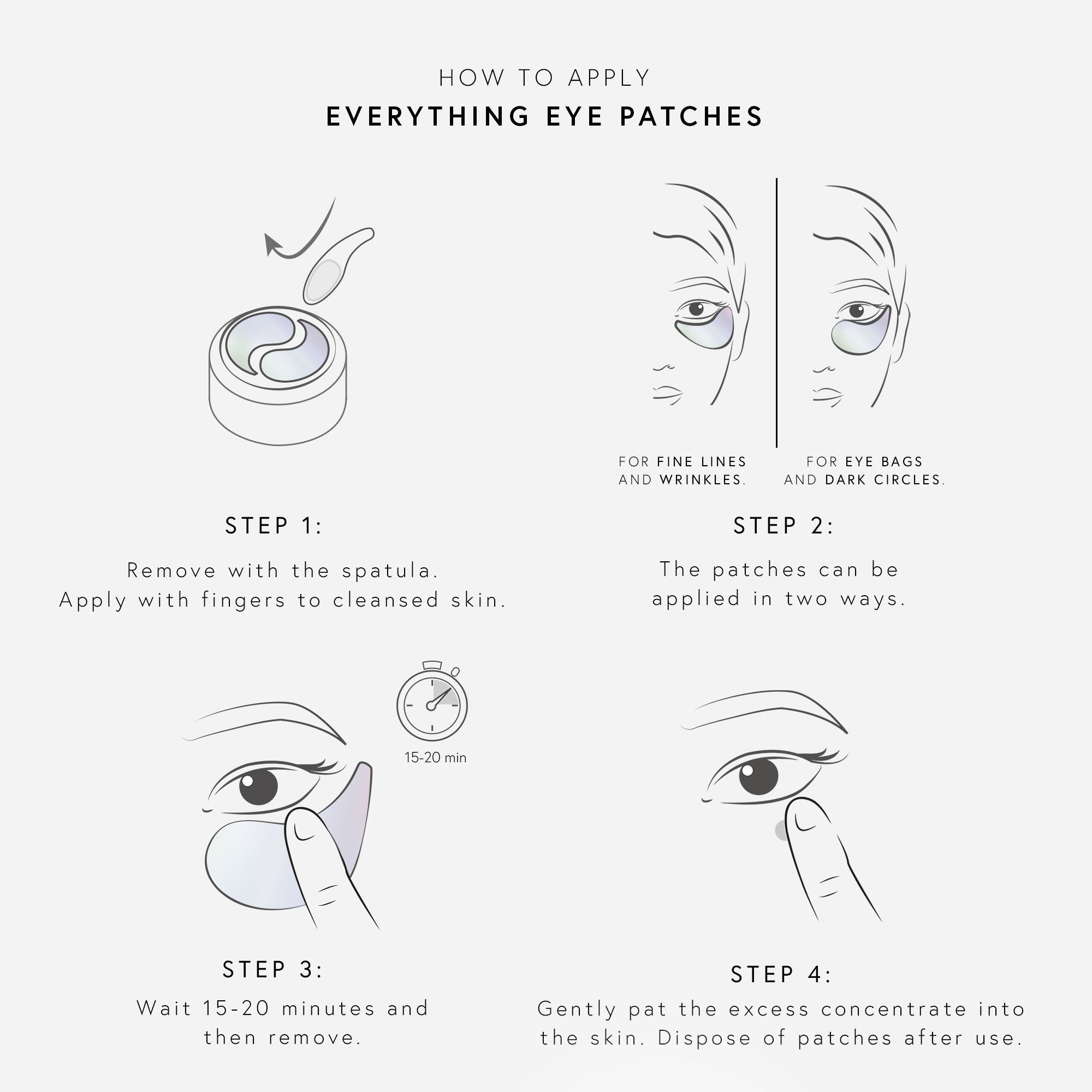 HOW TO APPLY
EVERYTHING EYE PATCHES

FOR FINE LINES AND WRINKLES.

FOR EYE BAGS AND DARK CIRCLES.

STEP 1:

Remove with the spatula.
Apply with fingers to cleansed skin.

STEP 2:

The patches can be applied in two ways.

15-20 min

STEP 3:

Wait 15-20 minutes and then remove.

STEP 4:

Gently pat the excess concentrate into the skin. Dispose of patches after use.