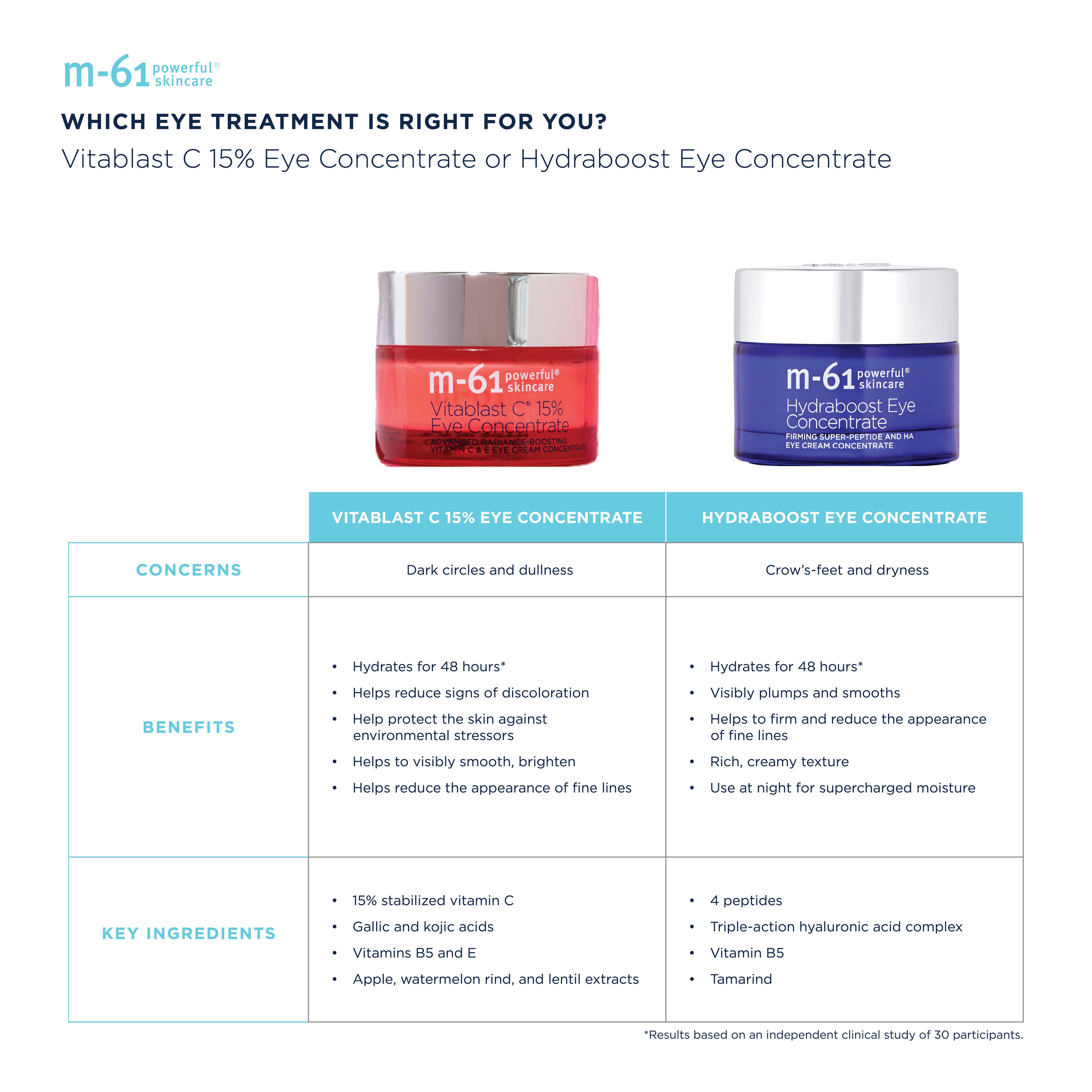 m-61 powerful® skincare

WHICH EYE TREATMENT IS RIGHT FOR YOU?

Vitablast C 15% Eye Concentrate or Hydraboost Eye Concentrate

m-61 powerful® skincare
Vitablast C® 15% Eye Concentrate
ADVANCED RADIANCE-BOOSTING VITAMIN C & E EYE CREAM CONCENTRATE

m-61 powerful® skincare
Hydraboost Eye Concentrate
FIRMING SUPER-PEPTIDE AND HA EYE CREAM CONCENTRATE

| | VITABLAST C 15% EYE CONCENTRATE | HYDRABOOST EYE CONCENTRATE |
|---|---|---|
| CONCERNS | Dark circles and dullness | Crow's-feet and dryness |
| BENEFITS | • Hydrates for 48 hours* • Helps reduce signs of discoloration • Help protect the skin against environmental stressors • Helps to visibly smooth, brighten • Helps reduce the appearance of fine lines | • Hydrates for 48 hours* • Visibly plumps and smooths • Helps to firm and reduce the appearance of fine lines • Rich, creamy texture • Use at night for supercharged moisture |
| KEY INGREDIENTS | • 15% stabilized vitamin C • Gallic and kojic acids • Vitamins B5 and E • Apple, watermelon rind, and lentil extracts | • 4 peptides • Triple-action hyaluronic acid complex • Vitamin B5 • Tamarind |

*Results based on an independent clinical study of 30 participants.