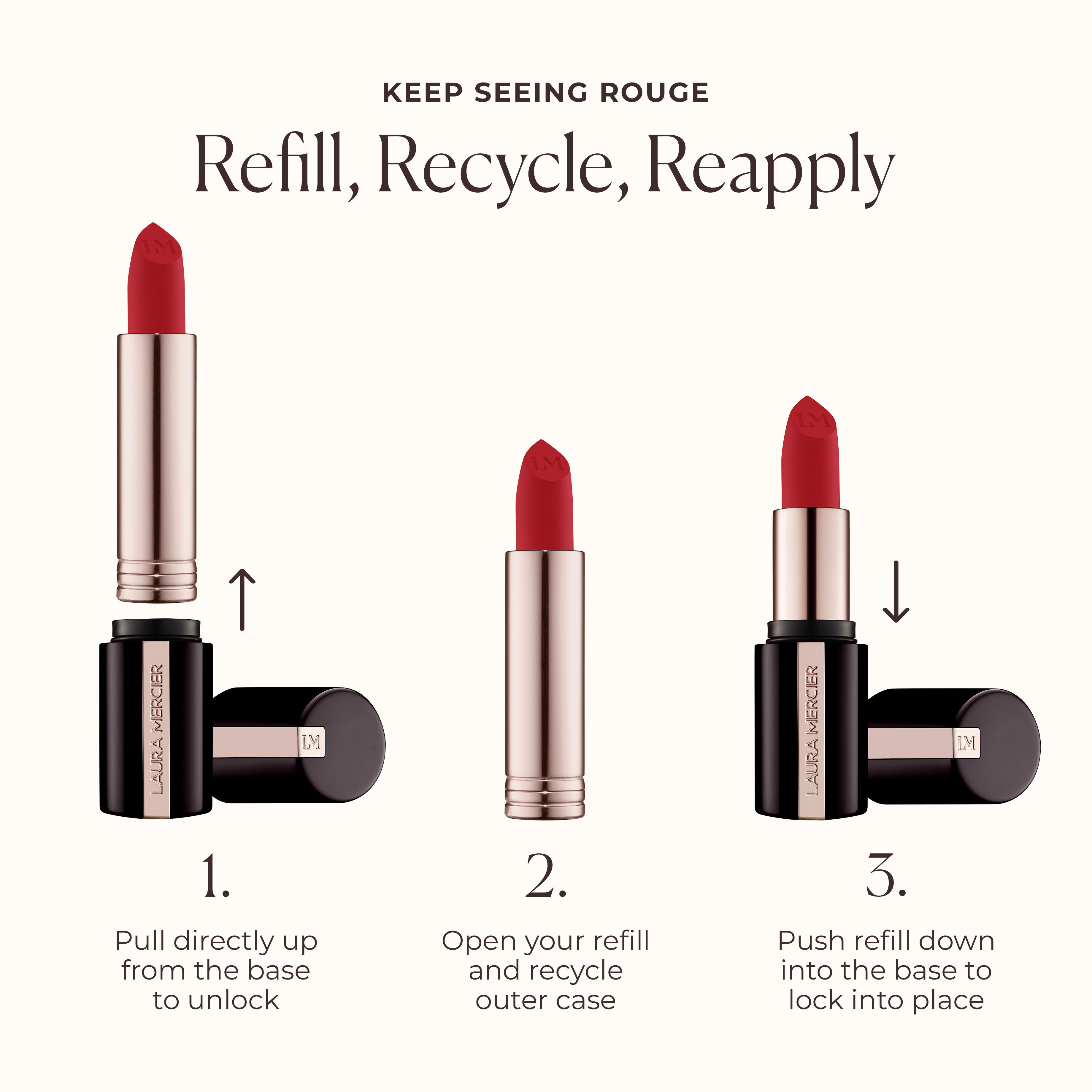 KEEP SEEING ROUGE

Refill, Recycle, Reapply

LM

LAURA MERCIER

LM

LM

LM

LAURA MERCIER

LM

1.

Pull directly up from the base to unlock

2.

Open your refill and recycle outer case

3.

Push refill down into the base to lock into place