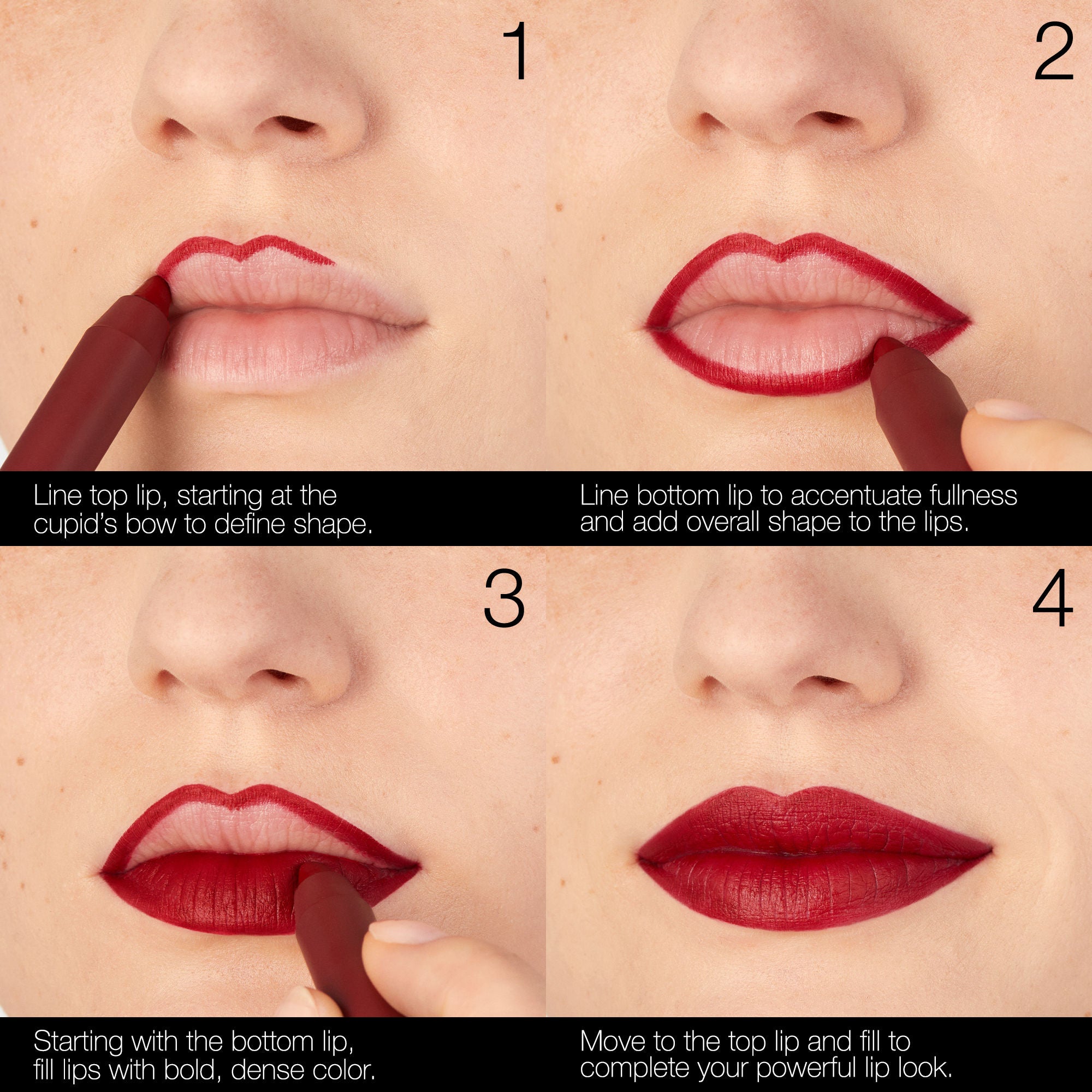 1

Line top lip, starting at the cupid's bow to define shape.

2

Line bottom lip to accentuate fullness and add overall shape to the lips.

3

Starting with the bottom lip, fill lips with bold, dense color.

4

Move to the top lip and fill to complete your powerful lip look.