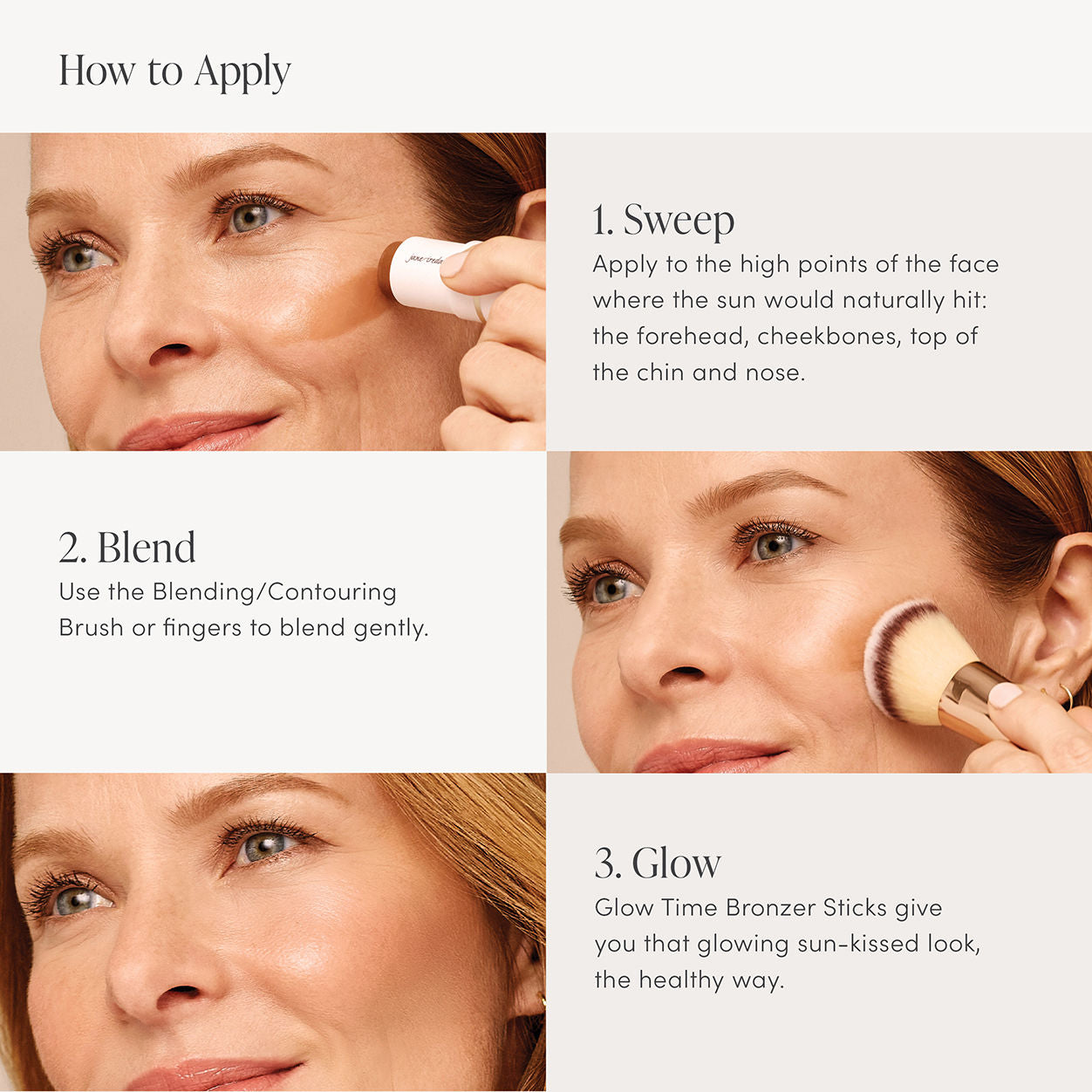 How to Apply

jane iredale

1. Sweep
Apply to the high points of the face where the sun would naturally hit: the forehead, cheekbones, top of the chin and nose.

2. Blend
Use the Blending/Contouring Brush or fingers to blend gently.

3. Glow
Glow Time Bronzer Sticks give you that glowing sun-kissed look, the healthy way.