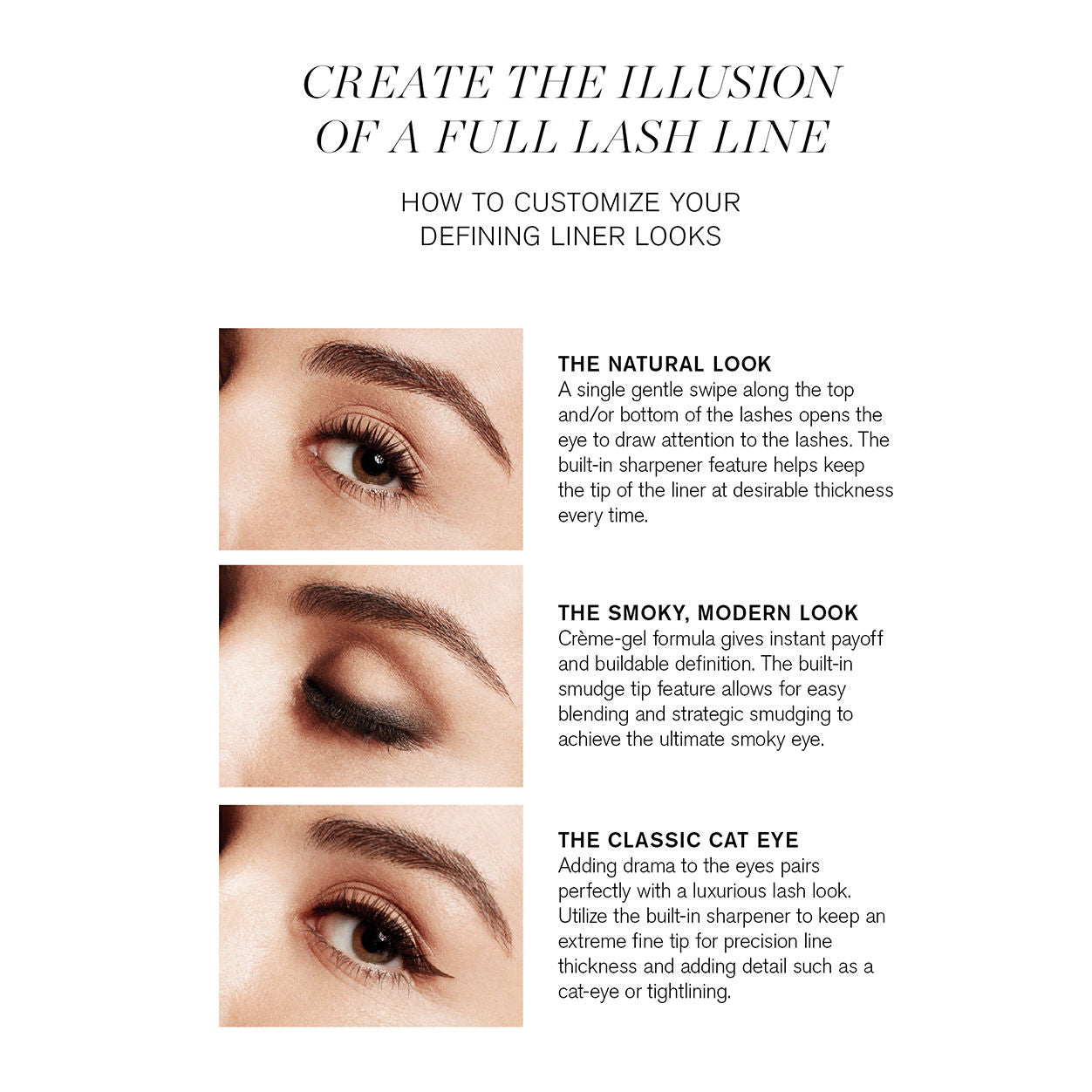 CREATE THE ILLUSION OF A FULL LASH LINE

HOW TO CUSTOMIZE YOUR DEFINING LINER LOOKS

THE NATURAL LOOK
A single gentle swipe along the top and/or bottom of the lashes opens the eye to draw attention to the lashes. The built-in sharpener feature helps keep the tip of the liner at desirable thickness every time.

THE SMOKY, MODERN LOOK
Crème-gel formula gives instant payoff and buildable definition. The built-in smudge tip feature allows for easy blending and strategic smudging to achieve the ultimate smoky eye.

THE CLASSIC CAT EYE
Adding drama to the eyes pairs perfectly with a luxurious lash look. Utilize the built-in sharpener to keep an extreme fine tip for precision line thickness and adding detail such as a cat-eye or tightlining.